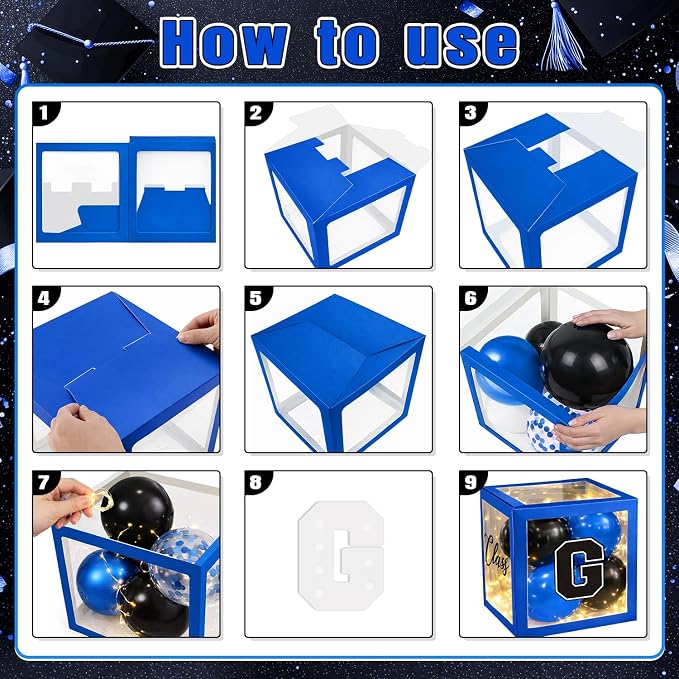 How to use

1

2

3

4

5

6

7

8

G

9

Class

G