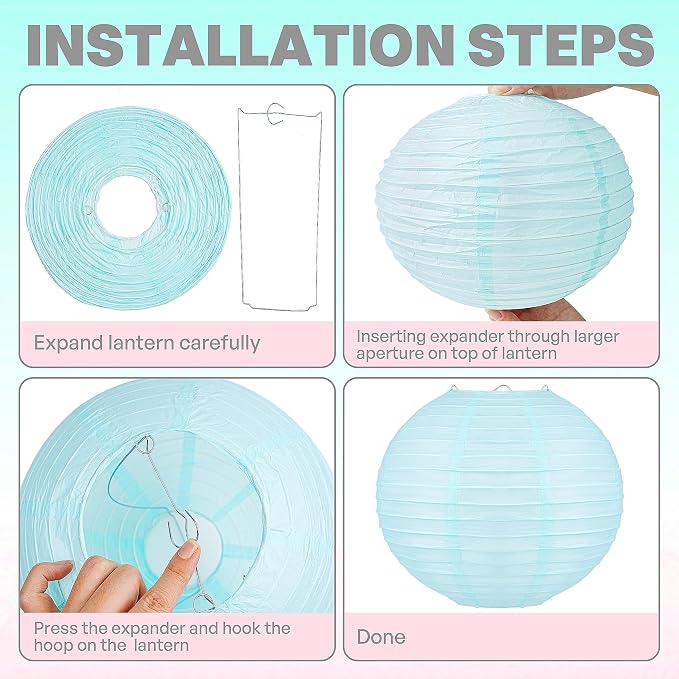 INSTALLATION STEPS

Expand lantern carefully

Inserting expander through larger aperture on top of lantern

Press the expander and hook the hoop on the  lantern

Done