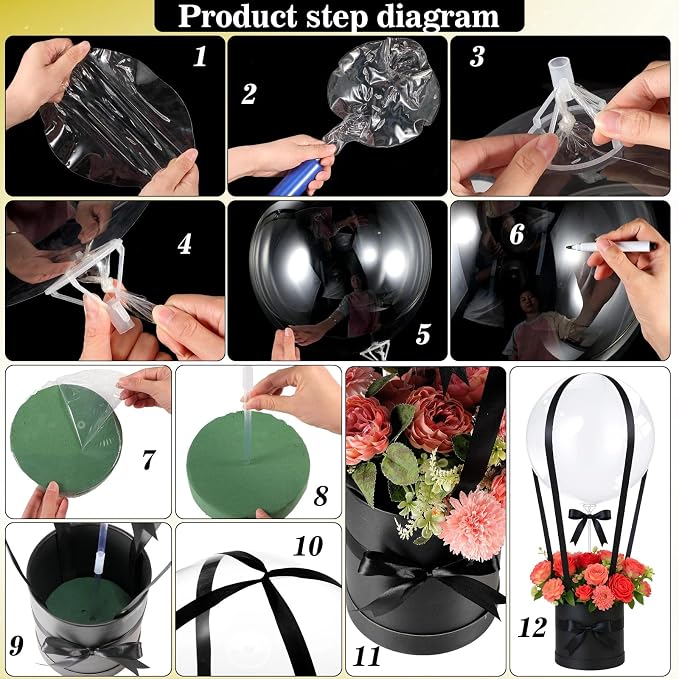 Product step diagram

1

2

3

4

5

6

7

8

9

10

11

12