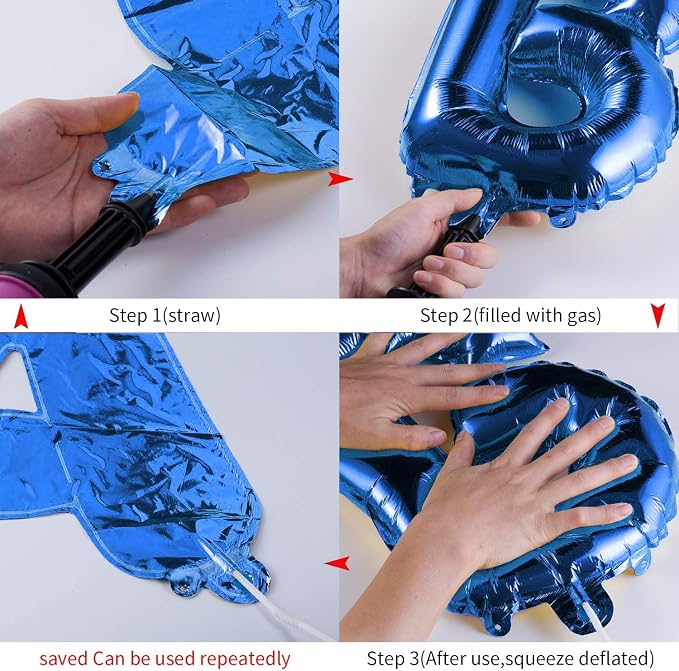 Step 1(straw)

Step 2(filled with gas)

saved Can be used repeatedly

Step 3(After use,squeeze deflated)