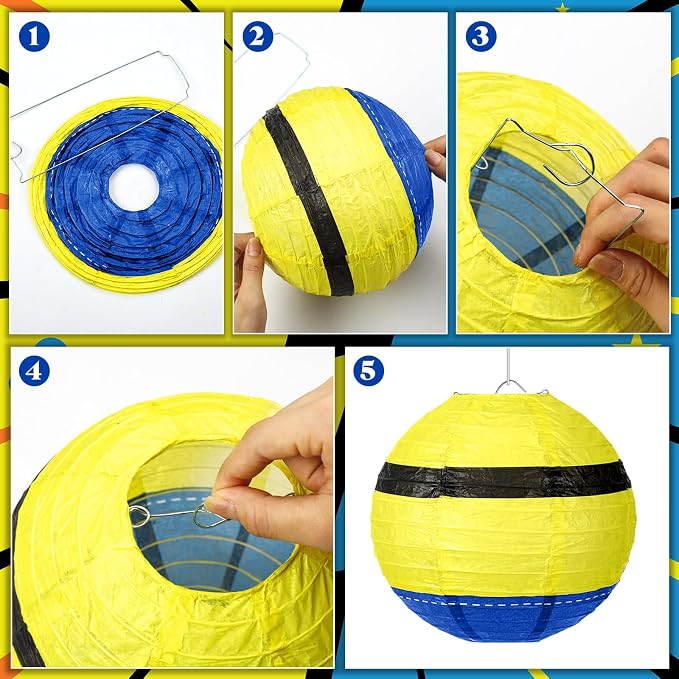 1

2

3

4

5