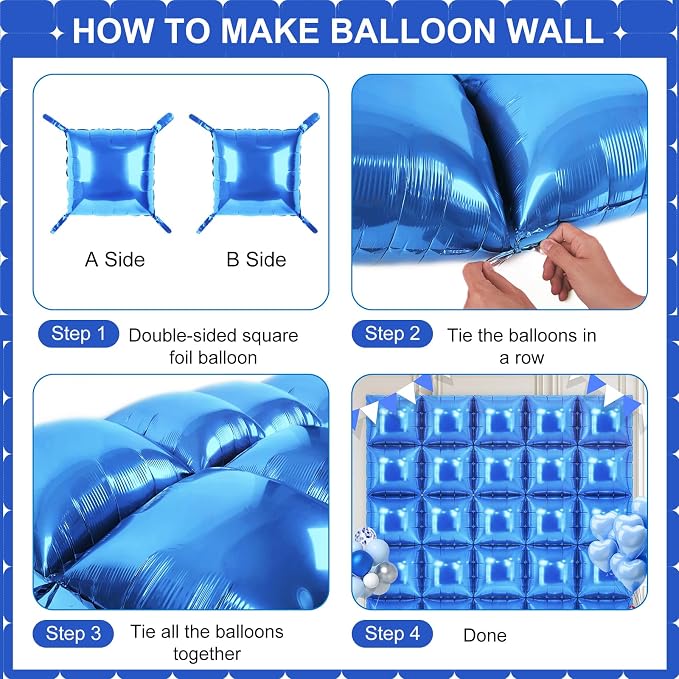 HOW TO MAKE BALLOON WALL

A Side

B Side

Step 1 Double-sided square foil balloon

Step 2 Tie the balloons in a row

Step 3 Tie all the balloons together

Step 4 Done