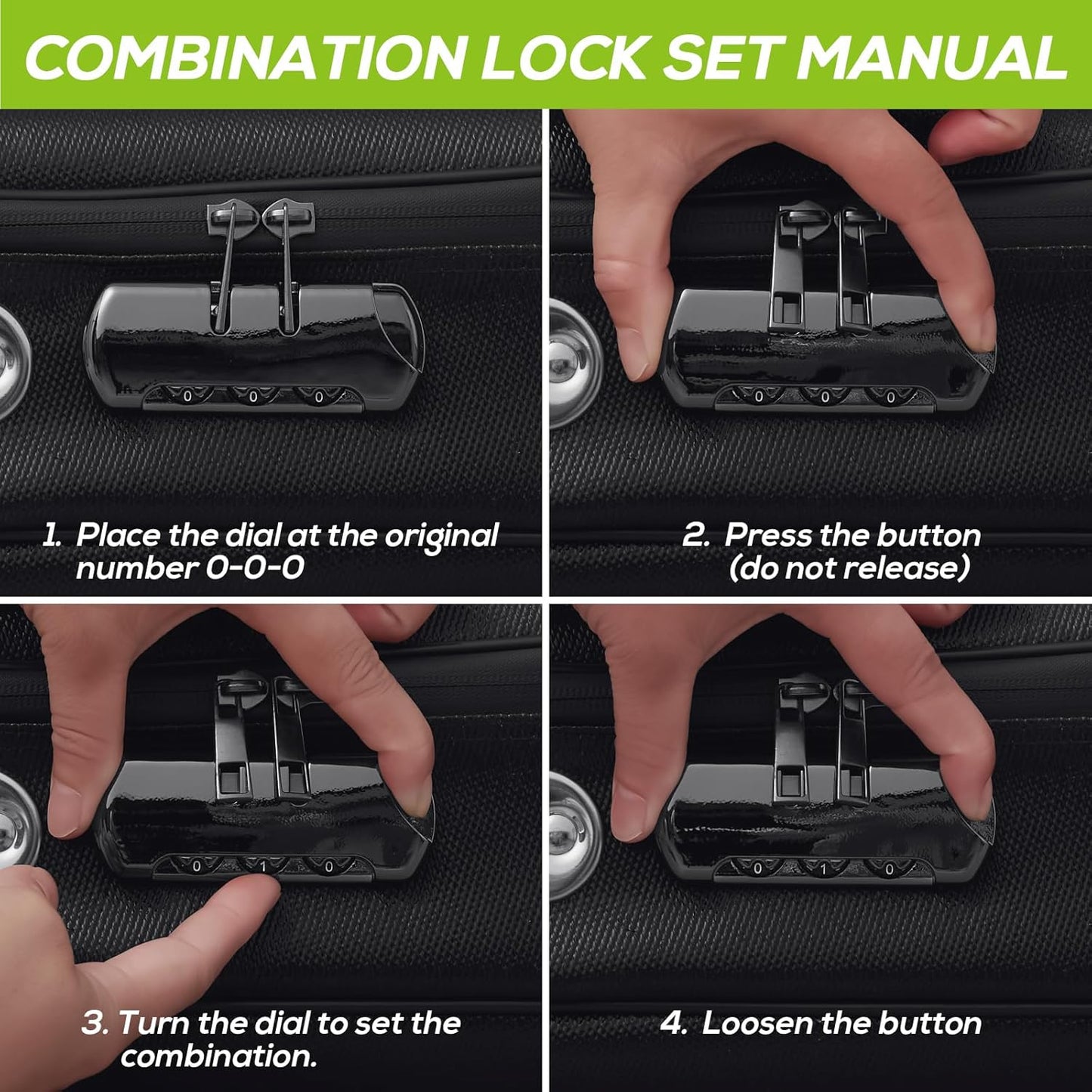 COMBINATION LOCK SET MANUAL

0 0 0

1. Place the dial at the original number 0-0-0

0 0 0

2. Press the button (do not release)

0 1 0

3. Turn the dial to set the combination.

0 1 0

4. Loosen the button