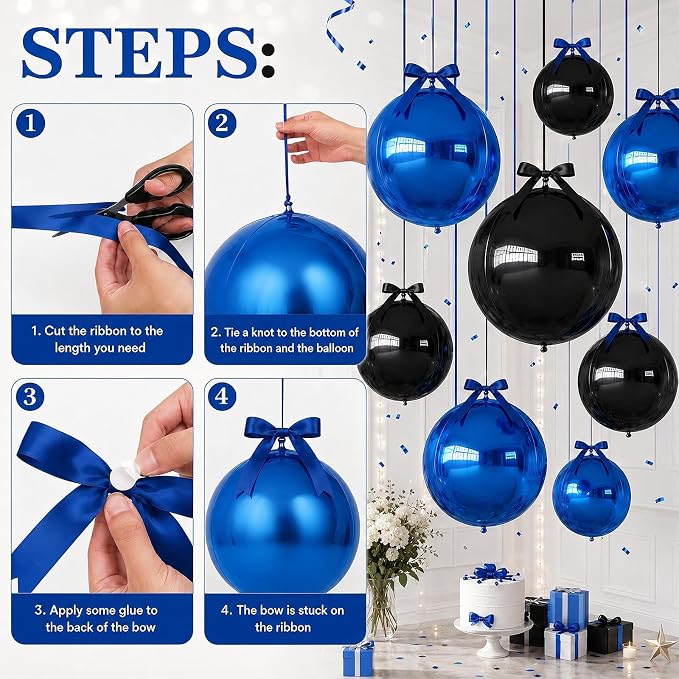 STEPS:

1

1. Cut the ribbon to the length you need

2

2. Tie a knot to the bottom of the ribbon and the balloon

3

3. Apply some glue to the back of the bow

4

4. The bow is stuck on the ribbon