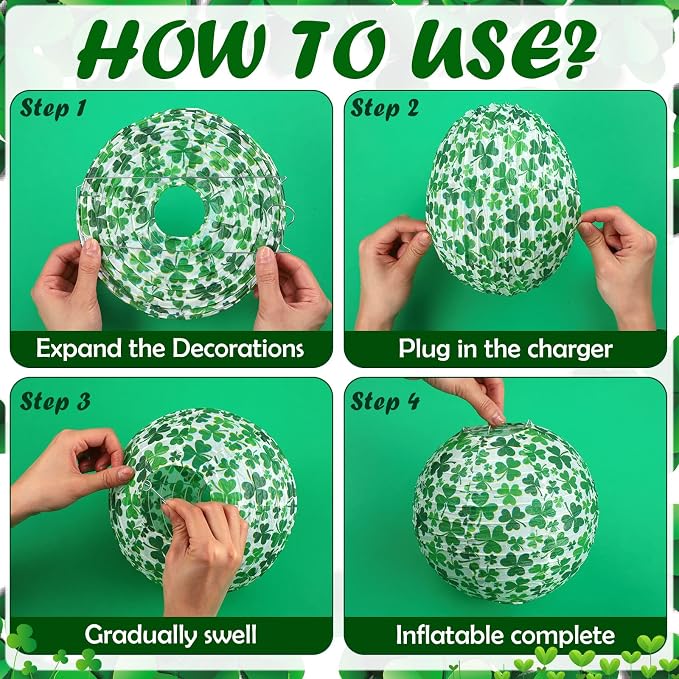 HOW TO USE?

Step 1

Expand the Decorations

Step 2

Plug in the charger

Step 3

Gradually swell

Step 4

Inflatable complete