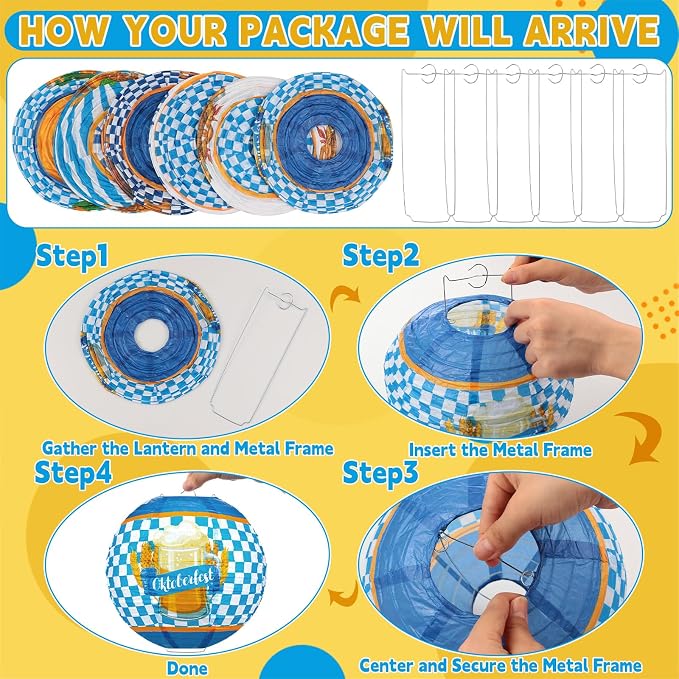 HOW YOUR PACKAGE WILL ARRIVE

Step1

Gather the Lantern and Metal Frame

Step2

Insert the Metal Frame

Step4

Oktoberfest

Done

Step3

Center and Secure the Metal Frame