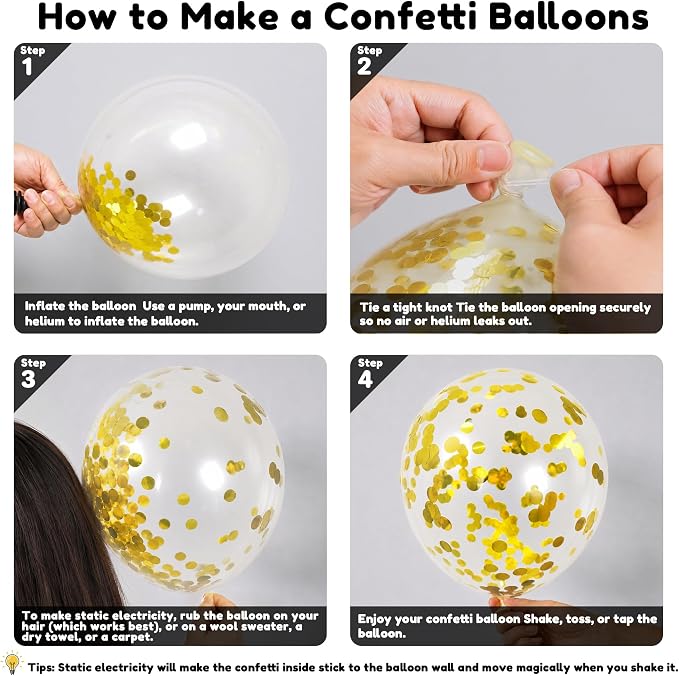 How to Make a Confetti Balloons

Step 1

Inflate the balloon Use a pump, your mouth, or helium to inflate the balloon.

Step 2

Tie a tight knot Tie the balloon opening securely so no air or helium leaks out.

Step 3

To make static electricity, rub the balloon on your hair (which works best), or on a wool sweater, a dry towel, or a carpet.

Step 4

Enjoy your confetti balloon Shake, toss, or tap the balloon.

Tips: Static electricity will make the confetti inside stick to the balloon wall and move magically when you shake it.