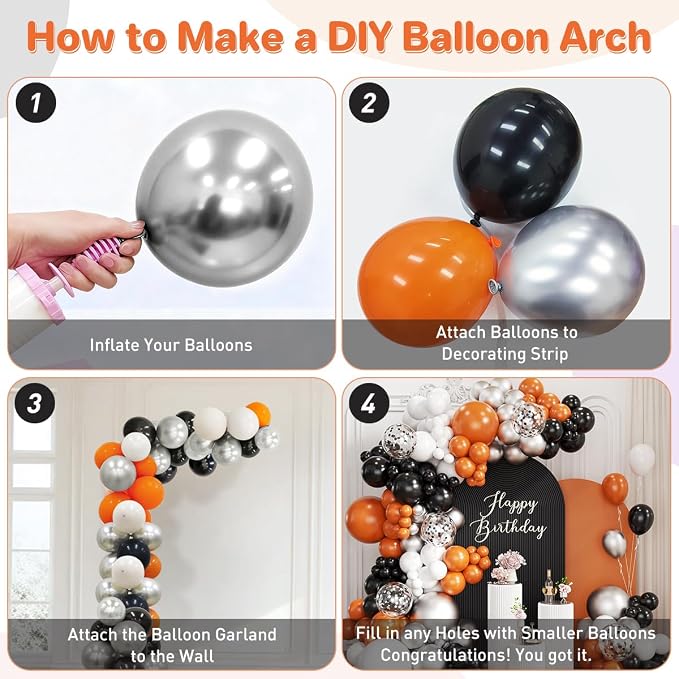 How to Make a DIY Balloon Arch

1

Inflate Your Balloons

2

Attach Balloons to Decorating Strip

3

Attach the Balloon Garland to the Wall

4

Happy Birthday

Fill in any Holes with Smaller Balloons Congratulations! You got it.