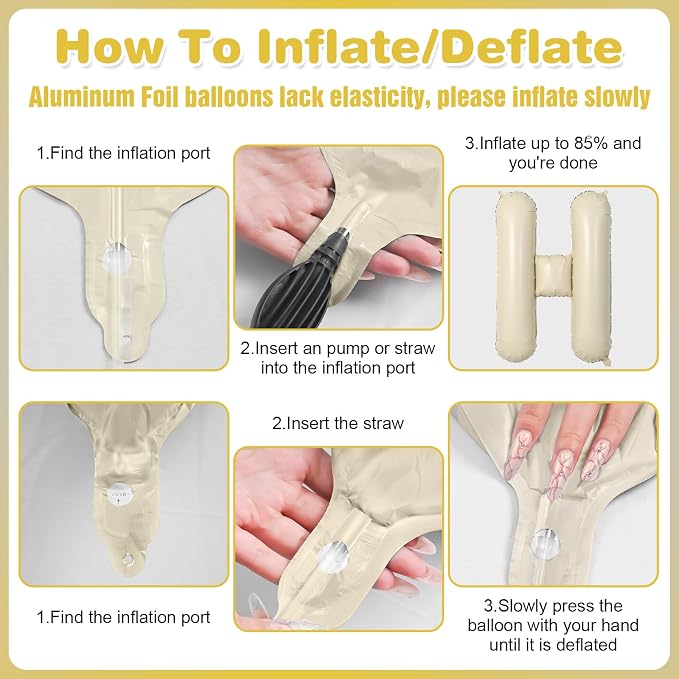 How To Inflate/Deflate

Aluminum Foil balloons lack elasticity, please inflate slowly

1.Find the inflation port

2.Insert an pump or straw into the inflation port

3.Inflate up to 85% and you're done

1.Find the inflation port

2.Insert the straw

3.Slowly press the balloon with your hand until it is deflated