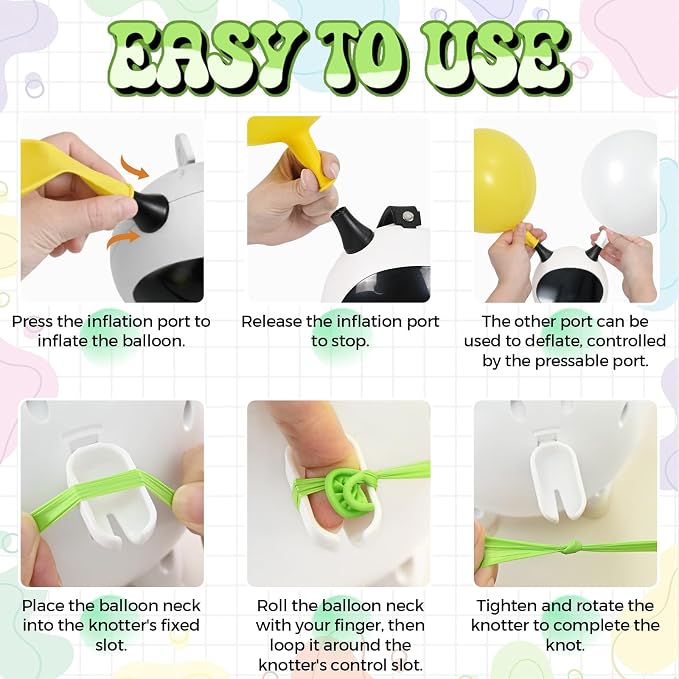 EASY TO USE

Press the inflation port to inflate the balloon.

Release the inflation port to stop.

The other port can be used to deflate, controlled by the pressable port.

Place the balloon neck into the knotter's fixed slot.

Roll the balloon neck with your finger, then loop it around the knotter's control slot.

Tighten and rotate the knotter to complete the knot.