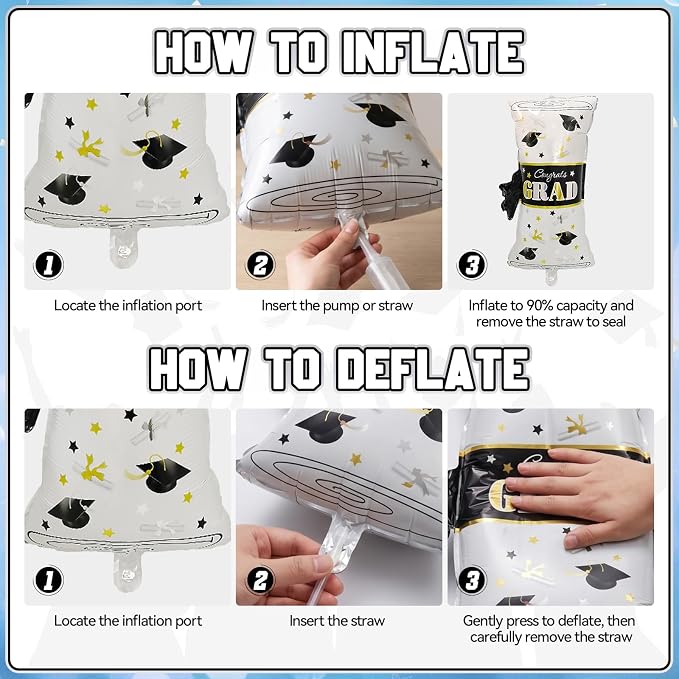 HOW TO INFLATE

1
Locate the inflation port

2
Insert the pump or straw

Congrats
GRAD
3
Inflate to 90% capacity and remove the straw to seal

HOW TO DEFLATE

1
Locate the inflation port

2
Insert the straw

3
Gently press to deflate, then carefully remove the straw