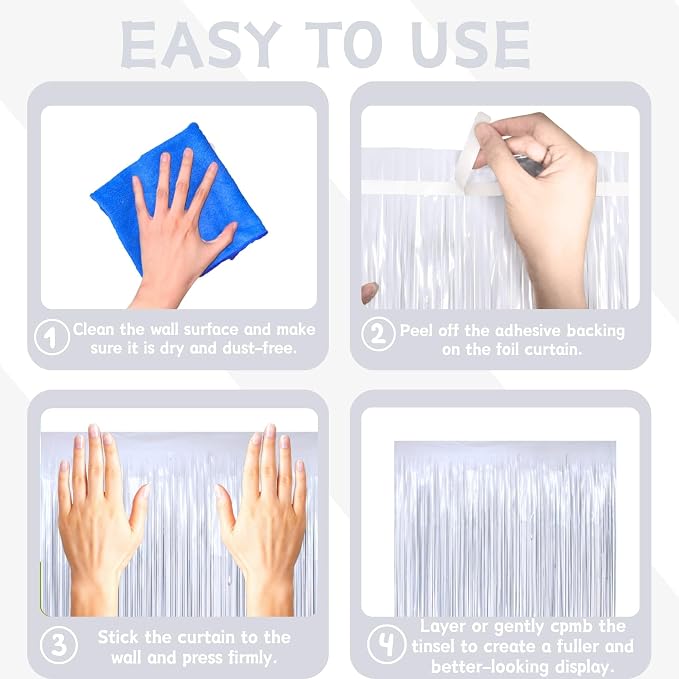 EASY TO USE

1 Clean the wall surface and make sure it is dry and dust-free.

2 Peel off the adhesive backing on the foil curtain.

3 Stick the curtain to the wall and press firmly.

4 Layer or gently cpmb the tinsel to create a fuller and better-looking display.