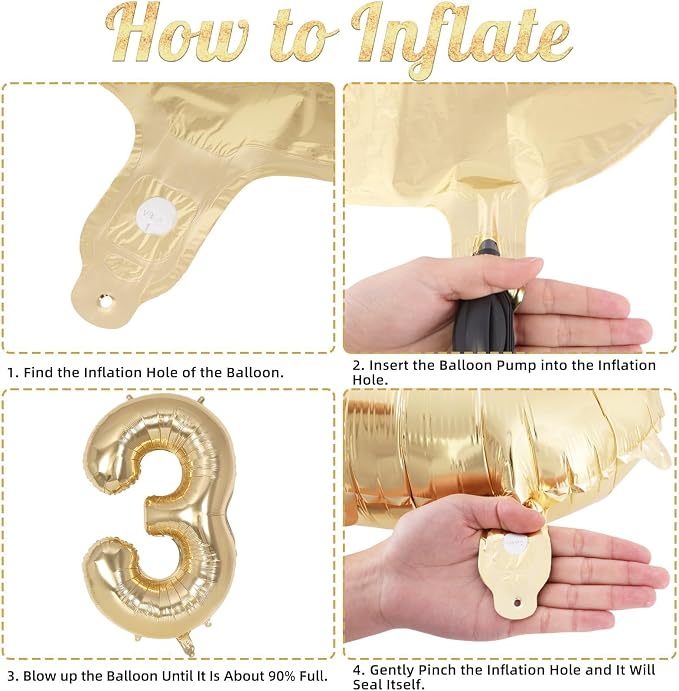 How to Inflate

1. Find the Inflation Hole of the Balloon.

2. Insert the Balloon Pump into the Inflation Hole.

3. Blow up the Balloon Until It Is About 90% Full.

4. Gently Pinch the Inflation Hole and It Will Seal Itself.