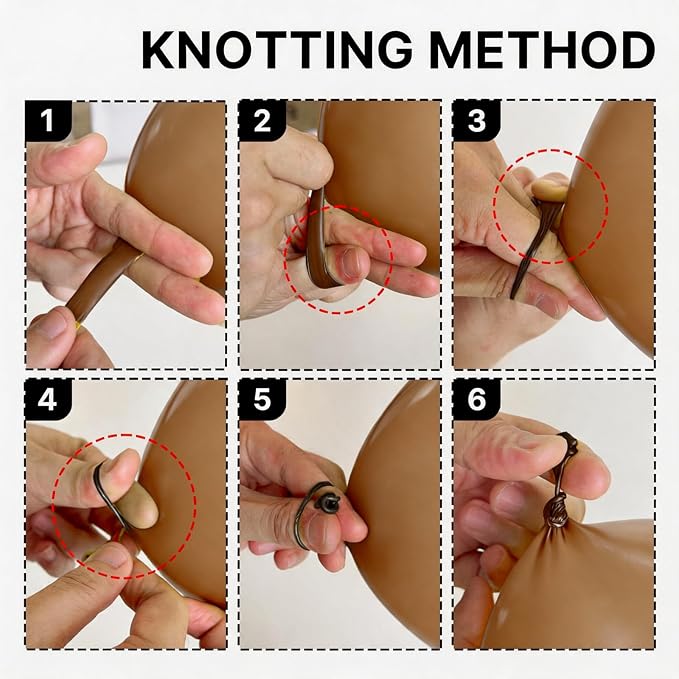 KNOTTING METHOD

1

2

3

4

5

6