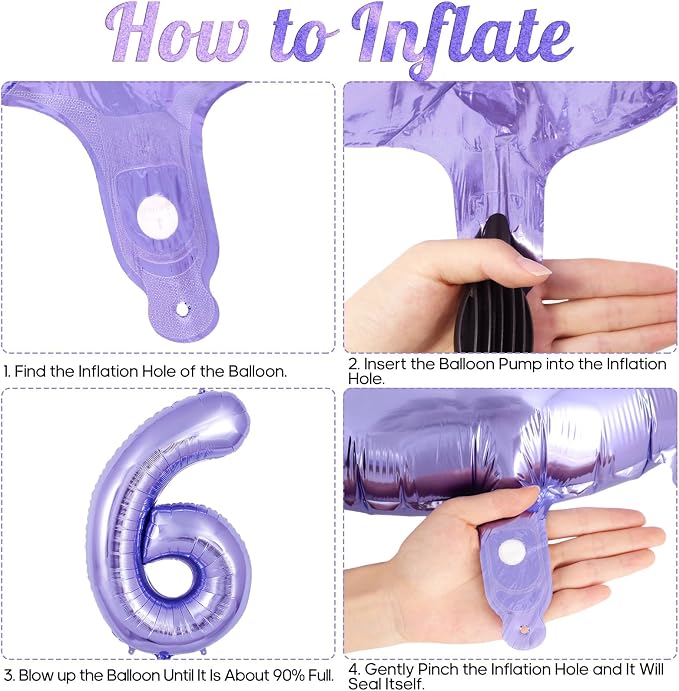 How to Inflate

1. Find the Inflation Hole of the Balloon.

2. Insert the Balloon Pump into the Inflation Hole.

3. Blow up the Balloon Until It Is About 90% Full.

4. Gently Pinch the Inflation Hole and It Will Seal Itself.