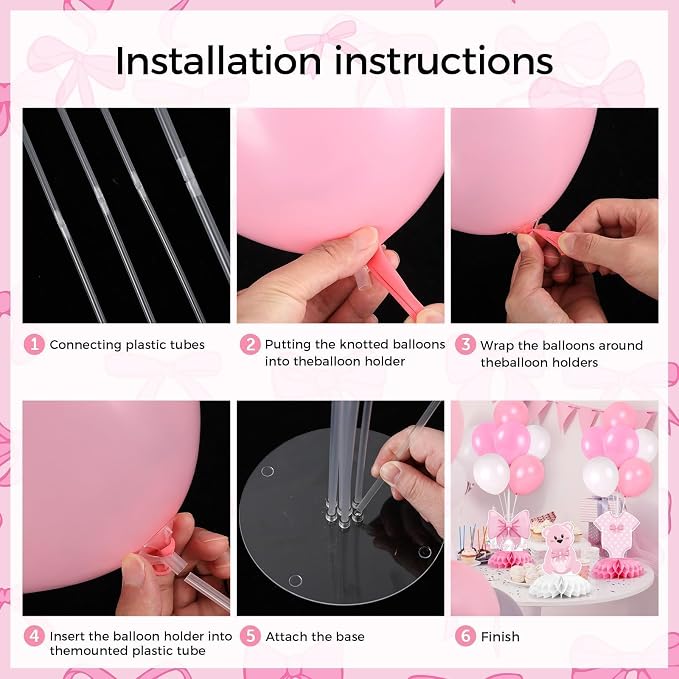 Installation instructions

1 Connecting plastic tubes

2 Putting the knotted balloons into theballoon holder

3 Wrap the balloons around theballoon holders

4 Insert the balloon holder into themounted plastic tube

5 Attach the base

6 Finish