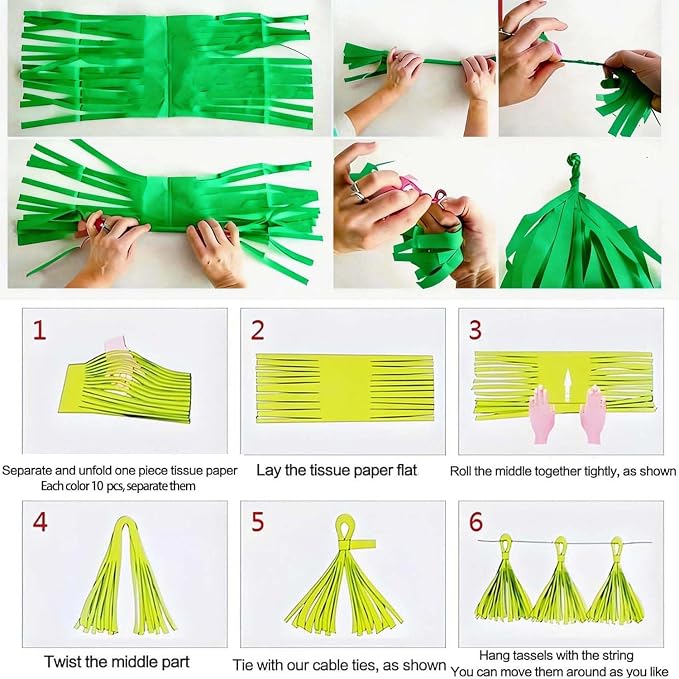 1

Separate and unfold one piece tissue paper
Each color 10 pcs, separate them

2

Lay the tissue paper flat

3

Roll the middle together tightly, as shown

4

Twist the middle part

5

Tie with our cable ties, as shown

6

Hang tassels with the string
You can move them around as you like