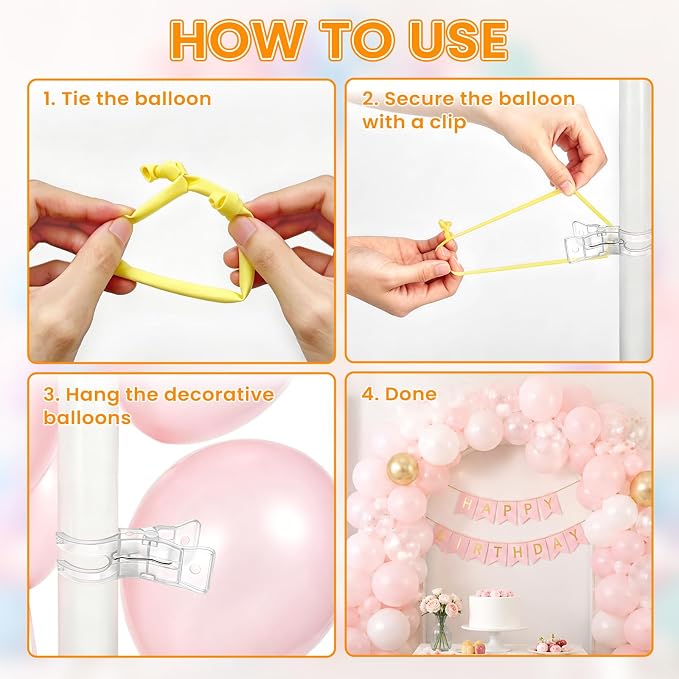 HOW TO USE

1. Tie the balloon

2. Secure the balloon with a clip

3. Hang the decorative balloons

4. Done

HAPPY BIRTHDAY