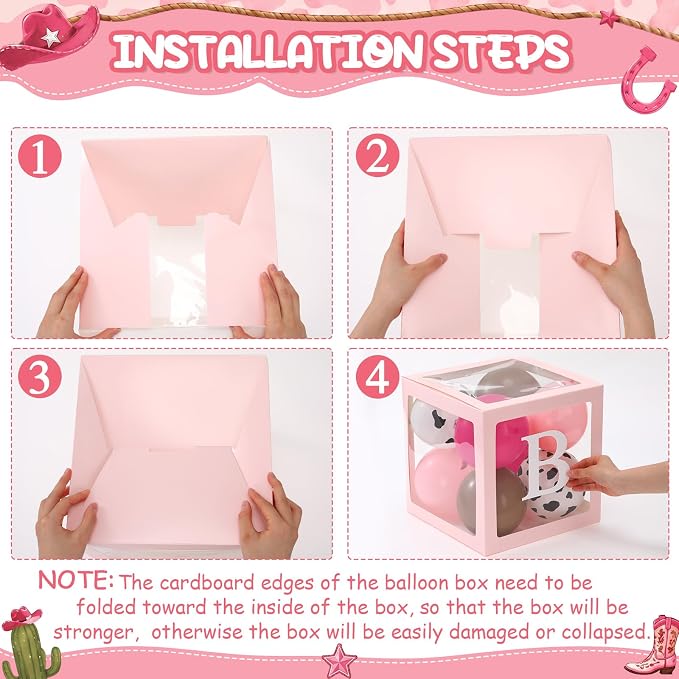 INSTALLATION STEPS

1

2

3

4

B

NOTE: The cardboard edges of the balloon box need to be folded toward the inside of the box, so that the box will be stronger, otherwise the box will be easily damaged or collapsed.