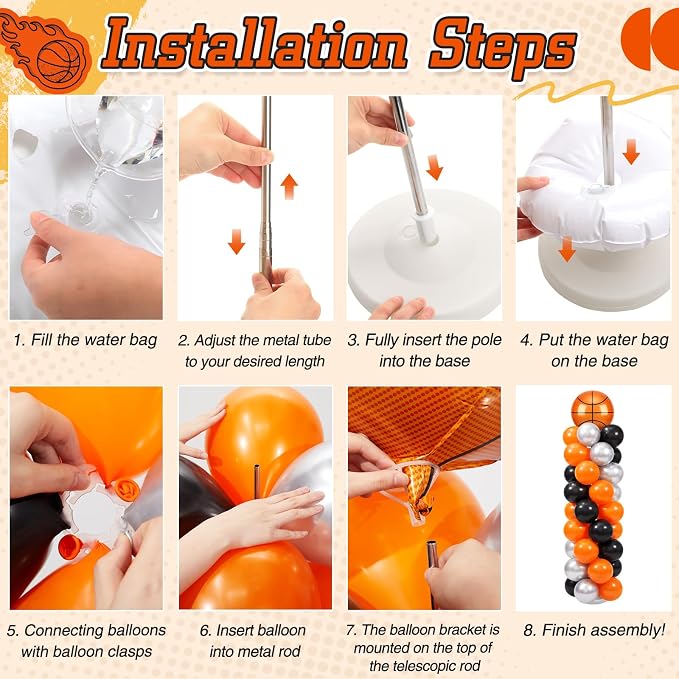 Installation Steps

1. Fill the water bag

2. Adjust the metal tube to your desired length

3. Fully insert the pole into the base

4. Put the water bag on the base

5. Connecting balloons with balloon clasps

6. Insert balloon into metal rod

7. The balloon bracket is mounted on the top of the telescopic rod

8. Finish assembly!