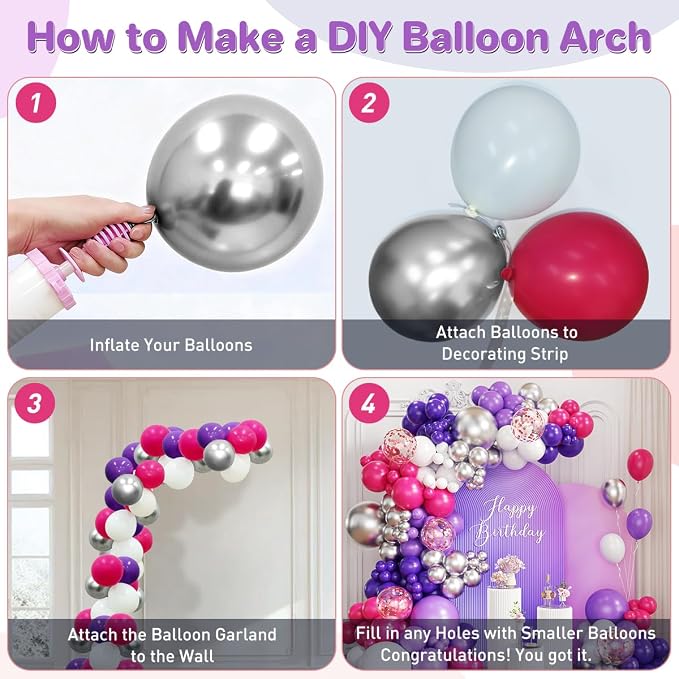 How to Make a DIY Balloon Arch

1

Inflate Your Balloons

2

Attach Balloons to Decorating Strip

3

Attach the Balloon Garland to the Wall

4

Happy Birthday

Fill in any Holes with Smaller Balloons Congratulations! You got it.