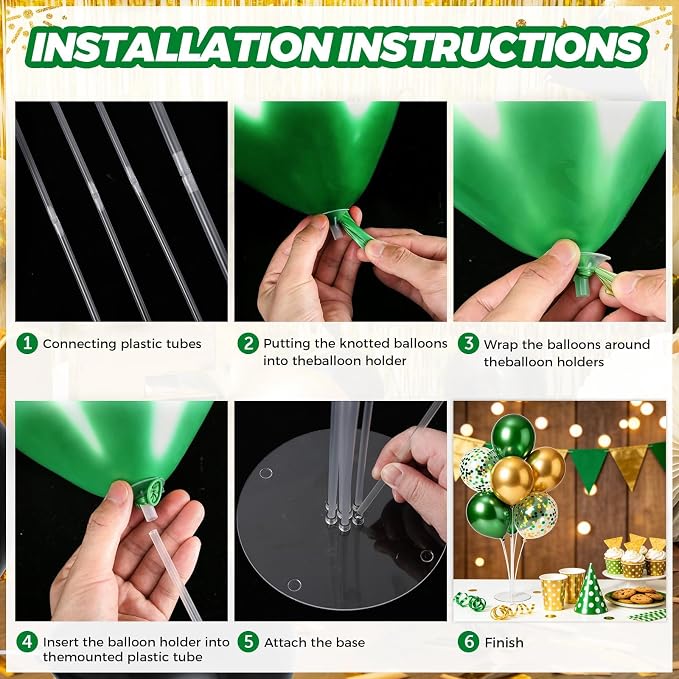 INSTALLATION INSTRUCTIONS

1 Connecting plastic tubes

2 Putting the knotted balloons into theballoon holder

3 Wrap the balloons around theballoon holders

4 Insert the balloon holder into themounted plastic tube

5 Attach the base

6 Finish