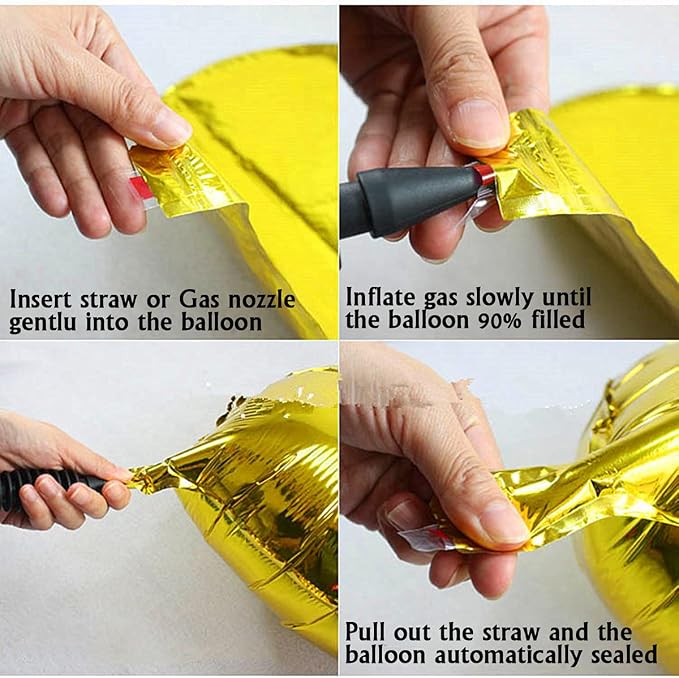 Insert straw or Gas nozzle gentlu into the balloon

Inflate gas slowly until the balloon 90% filled

Pull out the straw and the balloon automatically sealed