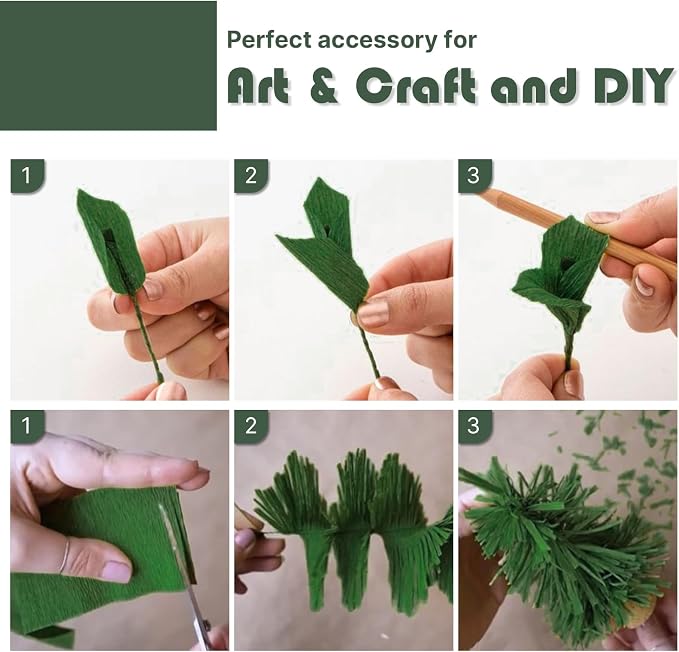 Perfect accessory for
Art & Craft and DIY

1

2

3

1

2

3