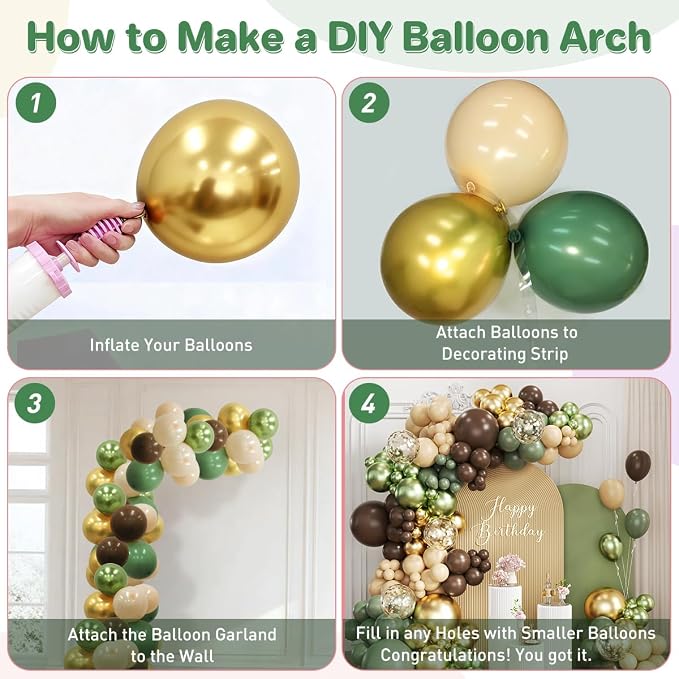 How to Make a DIY Balloon Arch

1

Inflate Your Balloons

2

Attach Balloons to Decorating Strip

3

Attach the Balloon Garland to the Wall

4

Happy Birthday

Fill in any Holes with Smaller Balloons Congratulations! You got it.