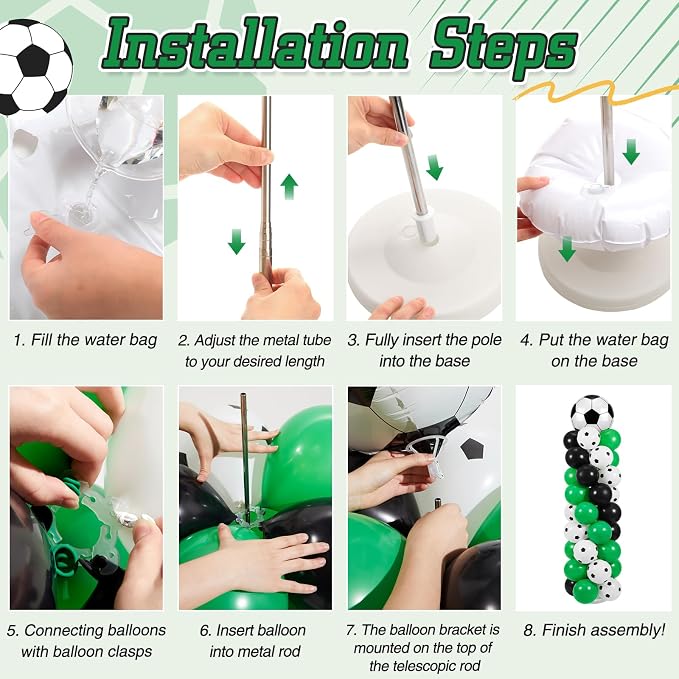 Installation Steps

1. Fill the water bag

2. Adjust the metal tube to your desired length

3. Fully insert the pole into the base

4. Put the water bag on the base

5. Connecting balloons with balloon clasps

6. Insert balloon into metal rod

7. The balloon bracket is mounted on the top of the telescopic rod

8. Finish assembly!