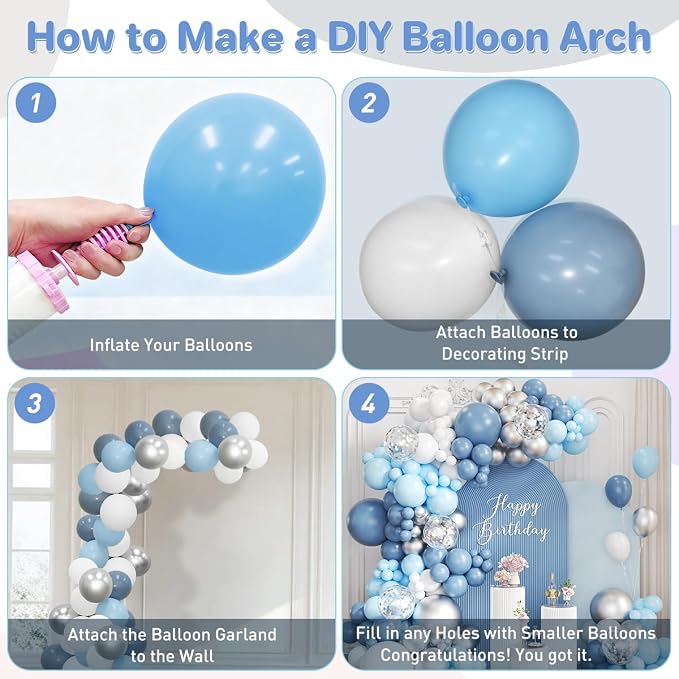 How to Make a DIY Balloon Arch

1

Inflate Your Balloons

2

Attach Balloons to Decorating Strip

3

Attach the Balloon Garland to the Wall

4

Happy Birthday

Fill in any Holes with Smaller Balloons Congratulations! You got it.