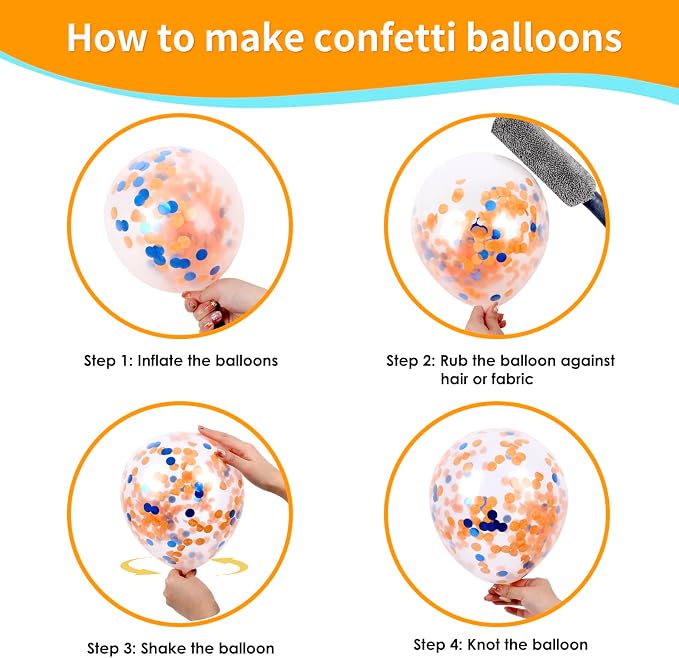 How to make confetti balloons

Step 1: Inflate the balloons

Step 2: Rub the balloon against hair or fabric

Step 3: Shake the balloon

Step 4: Knot the balloon