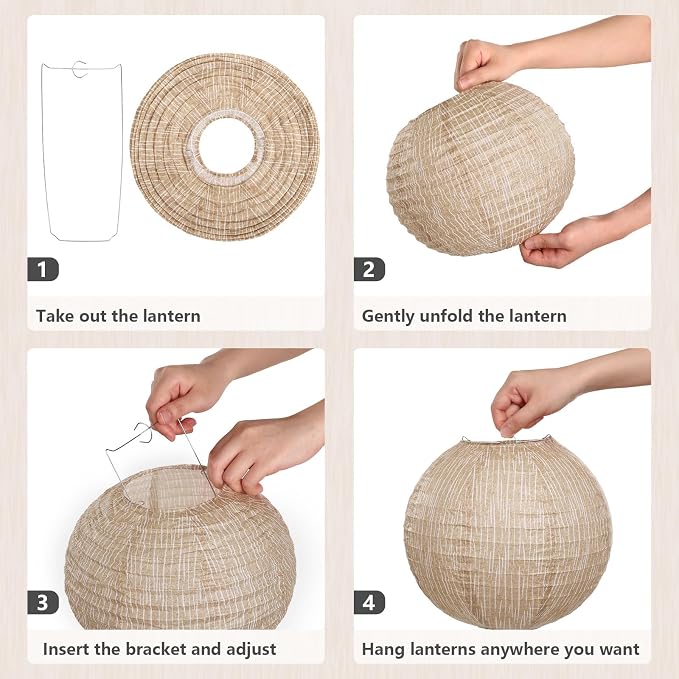 1

Take out the lantern

2

Gently unfold the lantern

3

Insert the bracket and adjust

4

Hang lanterns anywhere you want