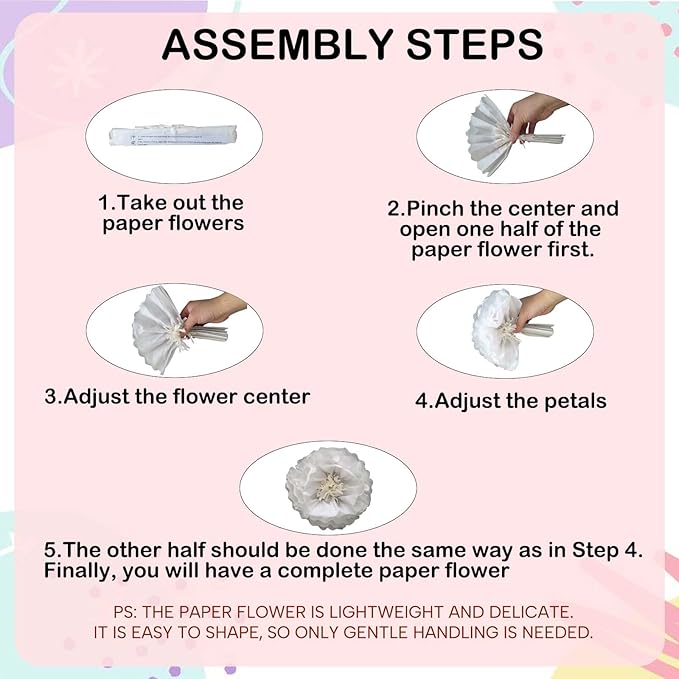 ASSEMBLY STEPS

1.Take out the paper flowers

2.Pinch the center and open one half of the paper flower first.

3.Adjust the flower center

4.Adjust the petals

5.The other half should be done the same way as in Step 4. Finally, you will have a complete paper flower

PS: THE PAPER FLOWER IS LIGHTWEIGHT AND DELICATE. IT IS EASY TO SHAPE, SO ONLY GENTLE HANDLING IS NEEDED.