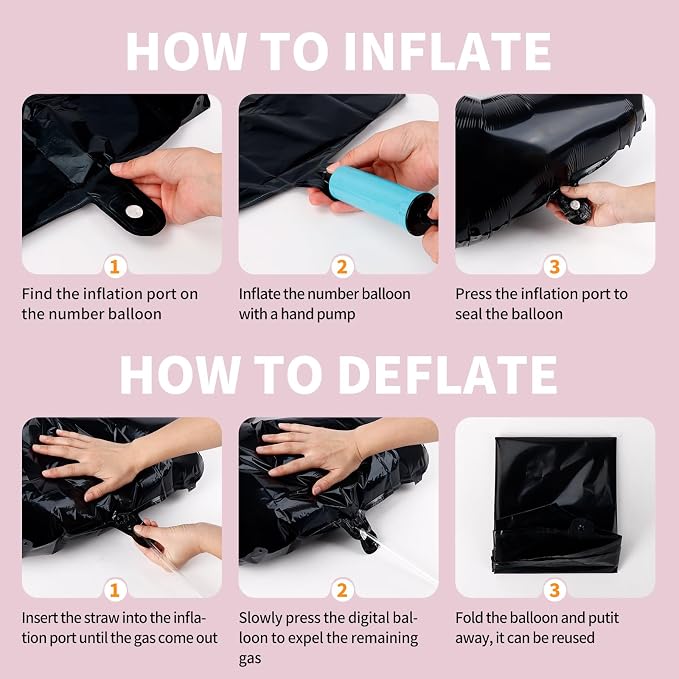 HOW TO INFLATE

1
Find the inflation port on the number balloon

2
Inflate the number balloon with a hand pump

3
Press the inflation port to seal the balloon

HOW TO DEFLATE

1
Insert the straw into the inflation port until the gas come out

2
Slowly press the digital balloon to expel the remaining gas

3
Fold the balloon and putit away, it can be reused