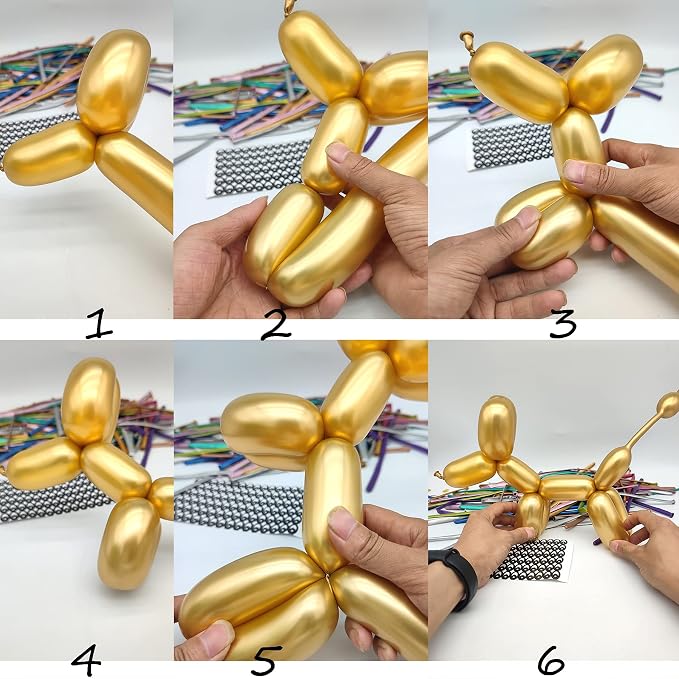 1
2
3
4
5
6