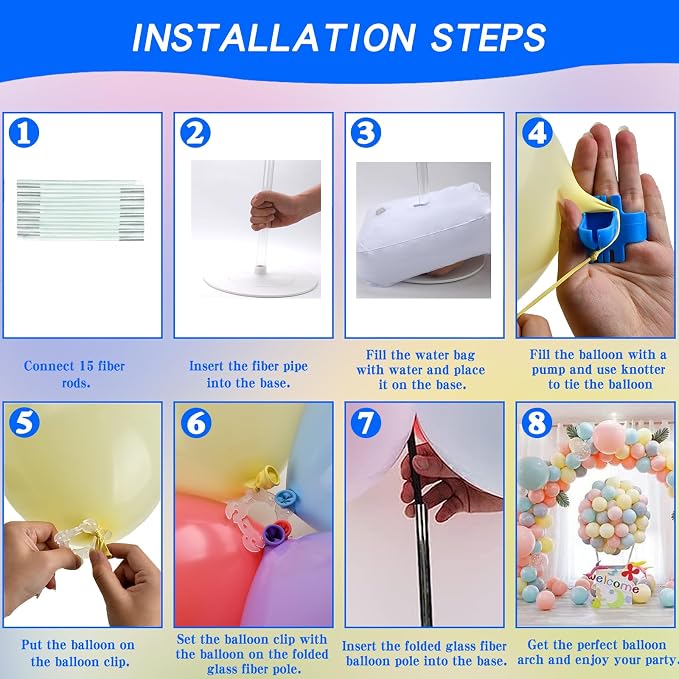 INSTALLATION STEPS

1

Connect 15 fiber rods.

2

Insert the fiber pipe into the base.

3

Fill the water bag with water and place it on the base.

4

Fill the balloon with a pump and use knotter to tie the balloon

5

Put the balloon on the balloon clip.

6

Set the balloon clip with the balloon on the folded glass fiber pole.

7

Insert the folded glass fiber balloon pole into the base.

8

welcome

Get the perfect balloon arch and enjoy your party.