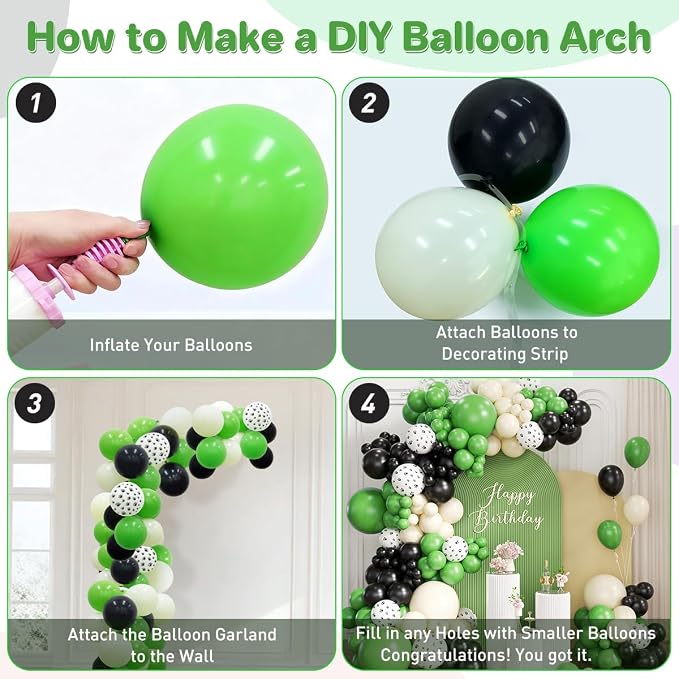 How to Make a DIY Balloon Arch

1

Inflate Your Balloons

2

Attach Balloons to Decorating Strip

3

Attach the Balloon Garland to the Wall

4

Happy Birthday

Fill in any Holes with Smaller Balloons Congratulations! You got it.