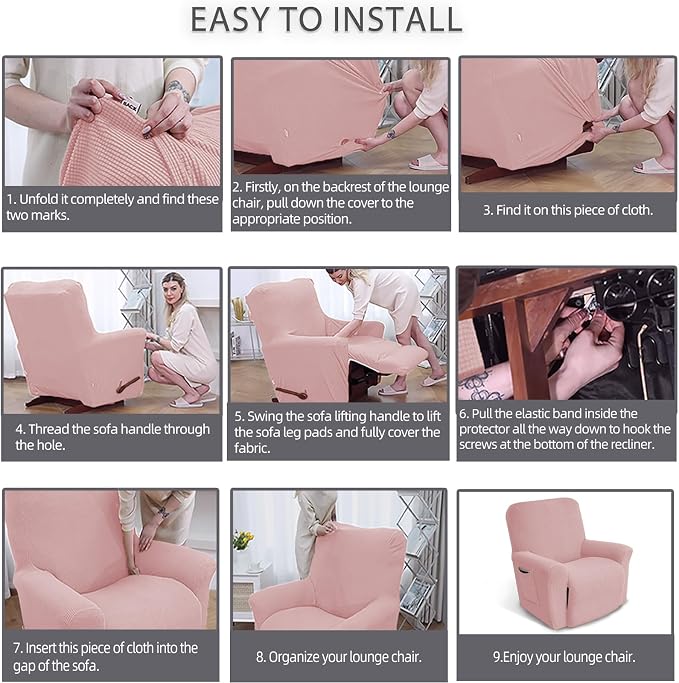 EASY TO INSTALL

BACK

1. Unfold it completely and find these two marks.

2. Firstly, on the backrest of the lounge chair, pull down the cover to the appropriate position.

3. Find it on this piece of cloth.

4. Thread the sofa handle through the hole.

5. Swing the sofa lifting handle to lift the sofa leg pads and fully cover the fabric.

6. Pull the elastic band inside the protector all the way down to hook the screws at the bottom of the recliner.

7. Insert this piece of cloth into the gap of the sofa.

8. Organize your lounge chair.

9.Enjoy your lounge chair.