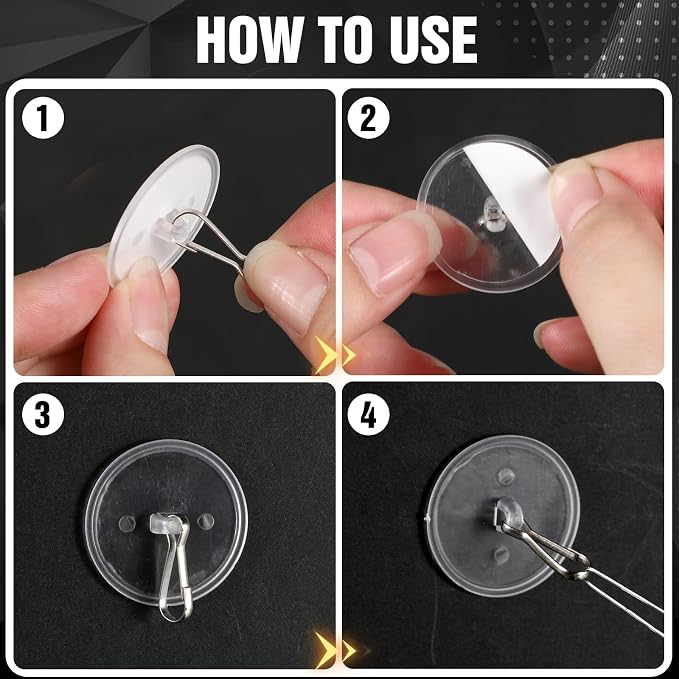 HOW TO USE

1

2

3

4