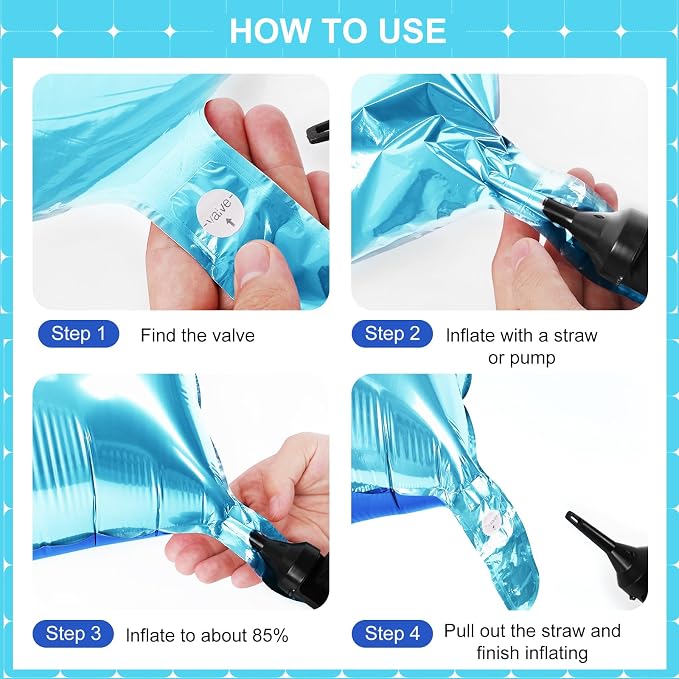 HOW TO USE

valve

Step 1 Find the valve

Step 2 Inflate with a straw or pump

Step 3 Inflate to about 85%

Step 4 Pull out the straw and finish inflating