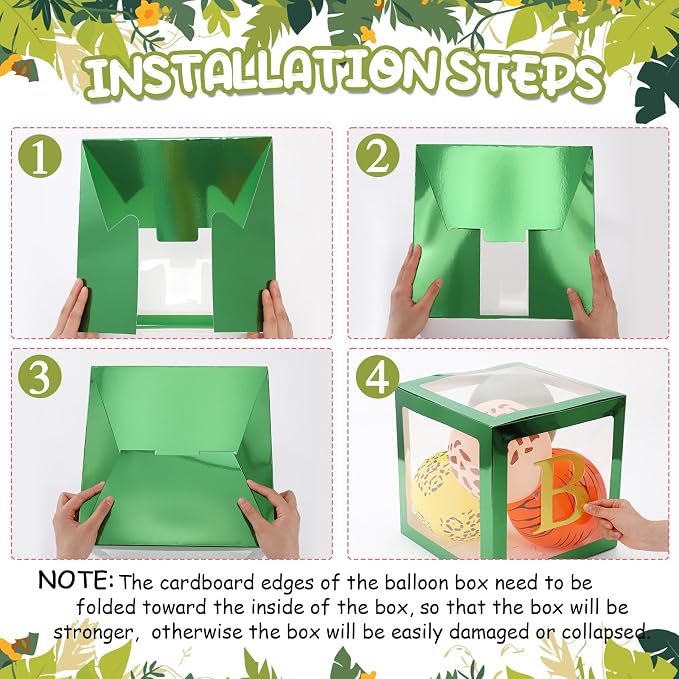 INSTALLATION STEPS

1

2

3

4

B

NOTE: The cardboard edges of the balloon box need to be folded toward the inside of the box, so that the box will be stronger, otherwise the box will be easily damaged or collapsed.