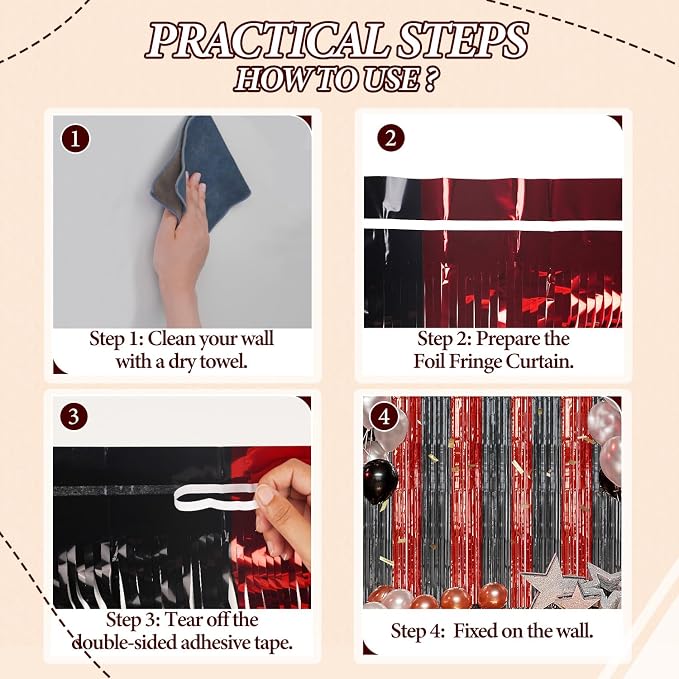 PRACTICAL STEPS
HOW TO USE ?

1
Step 1: Clean your wall with a dry towel.

2
Step 2: Prepare the Foil Fringe Curtain.

3
Step 3: Tear off the double-sided adhesive tape.

4
Step 4: Fixed on the wall.