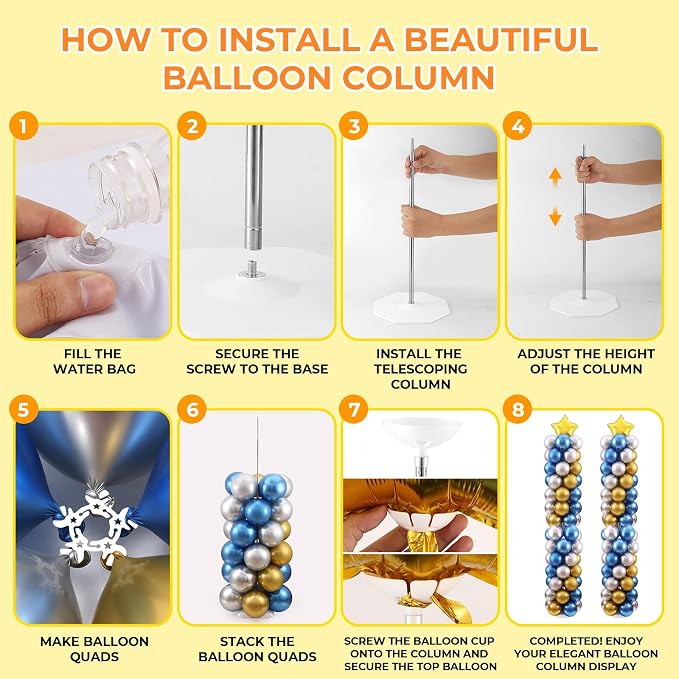 HOW TO INSTALL A BEAUTIFUL BALLOON COLUMN

1

FILL THE WATER BAG

2

SECURE THE SCREW TO THE BASE

3

INSTALL THE TELESCOPING COLUMN

4

ADJUST THE HEIGHT OF THE COLUMN

5

MAKE BALLOON QUADS

6

STACK THE BALLOON QUADS

7

SCREW THE BALLOON CUP ONTO THE COLUMN AND SECURE THE TOP BALLOON

8

COMPLETED! ENJOY YOUR ELEGANT BALLOON COLUMN DISPLAY