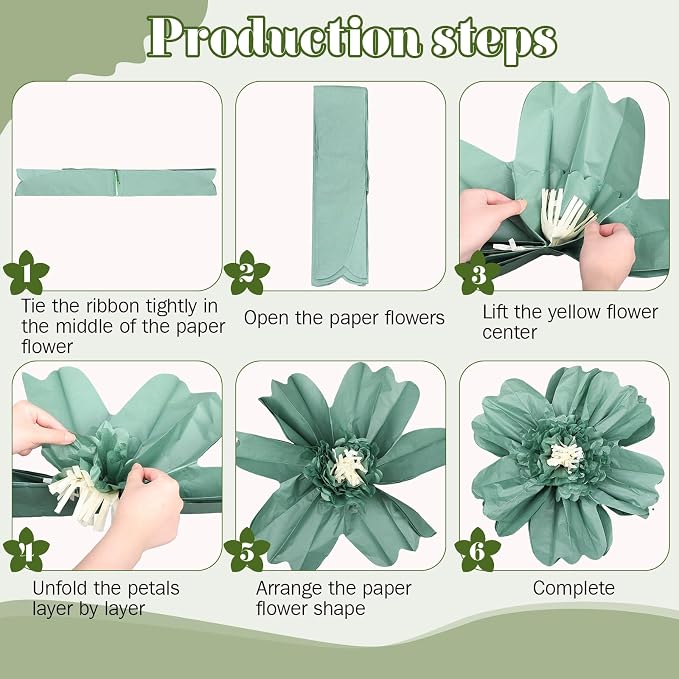 Production steps

1
Tie the ribbon tightly in the middle of the paper flower

2
Open the paper flowers

3
Lift the yellow flower center

4
Unfold the petals layer by layer

5
Arrange the paper flower shape

6
Complete