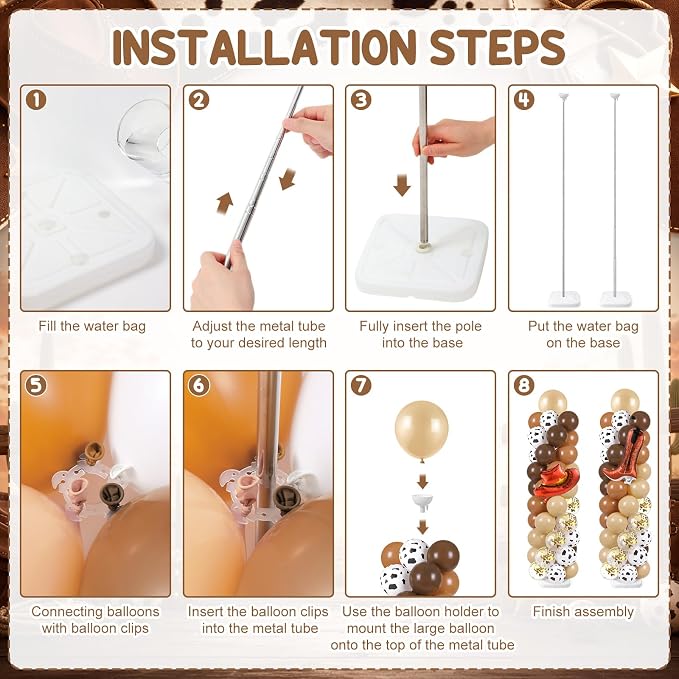 INSTALLATION STEPS

1

Fill the water bag

2

Adjust the metal tube to your desired length

3

Fully insert the pole into the base

4

Put the water bag on the base

5

Connecting balloons with balloon clips

6

Insert the balloon clips into the metal tube

7

Use the balloon holder to mount the large balloon onto the top of the metal tube

8

Finish assembly