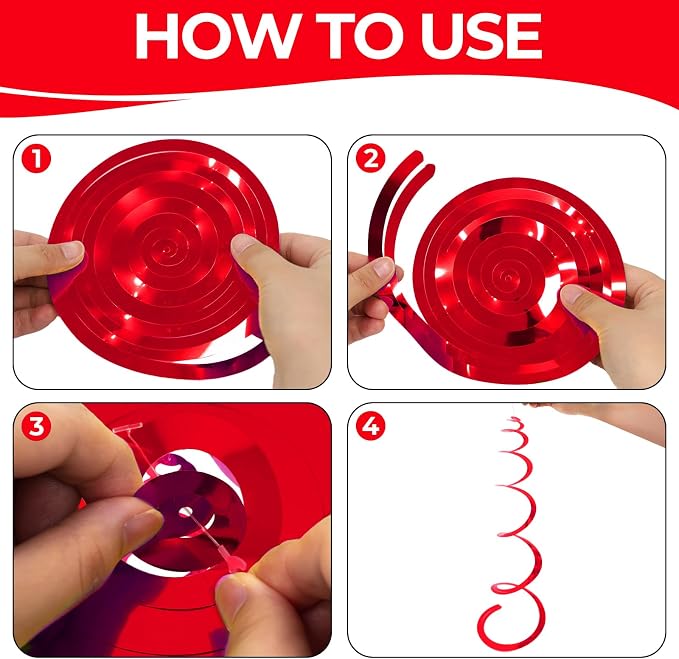 HOW TO USE

1

2

3

4