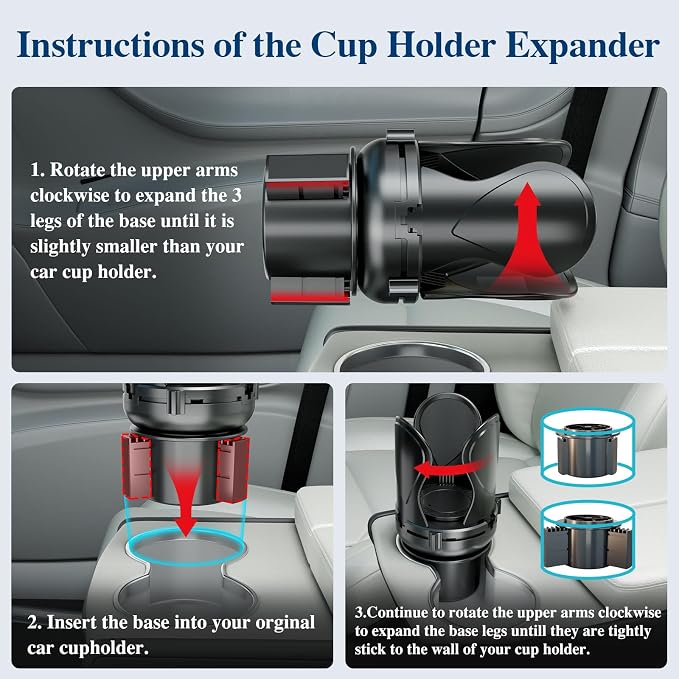 Instructions of the Cup Holder Expander

1. Rotate the upper arms clockwise to expand the 3 legs of the base until it is slightly smaller than your car cup holder.

2. Insert the base into your orginal car cupholder.

3.Continue to rotate the upper arms clockwise to expand the base legs untill they are tightly stick to the wall of your cup holder.