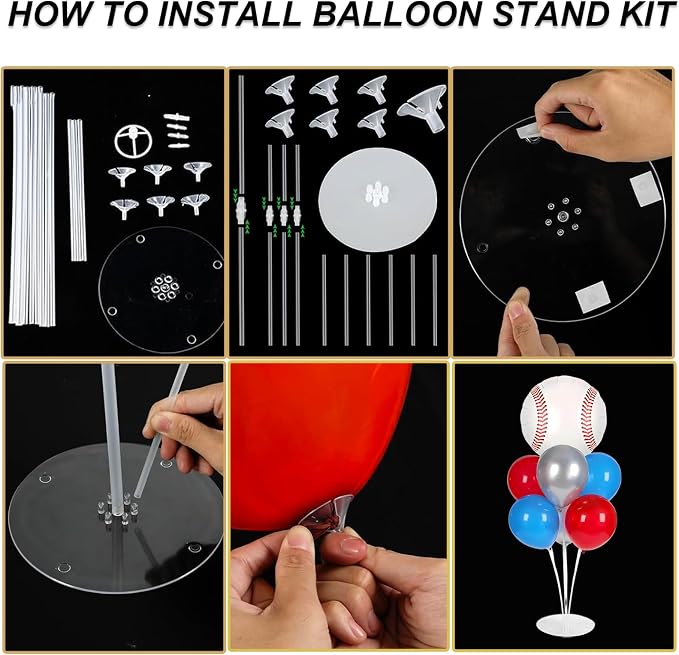 HOW TO INSTALL BALLOON STAND KIT