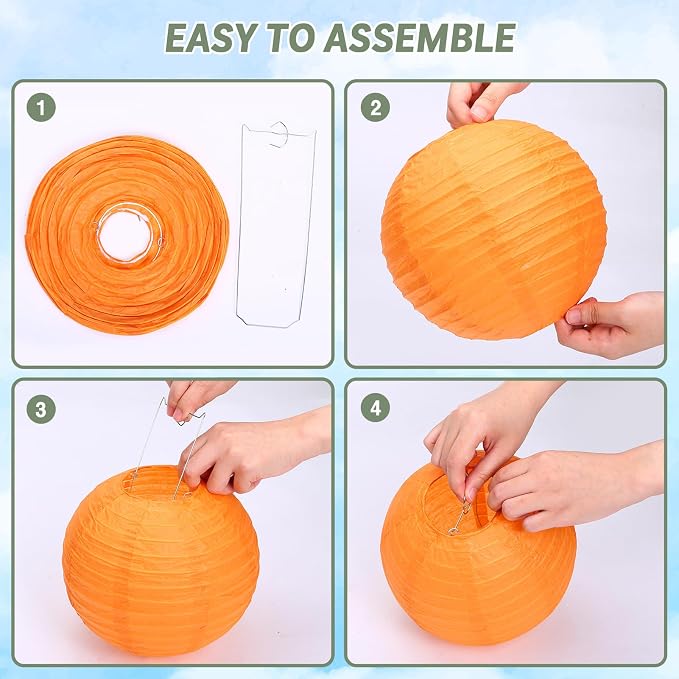 EASY TO ASSEMBLE

1

2

3

4